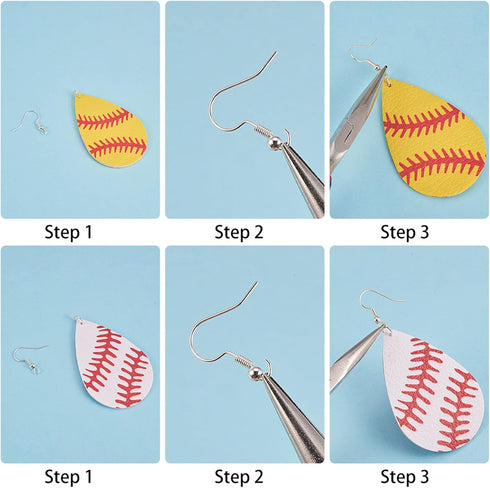 Step 1
Step 2
Step 3
Step 1
Step 2
Step 3