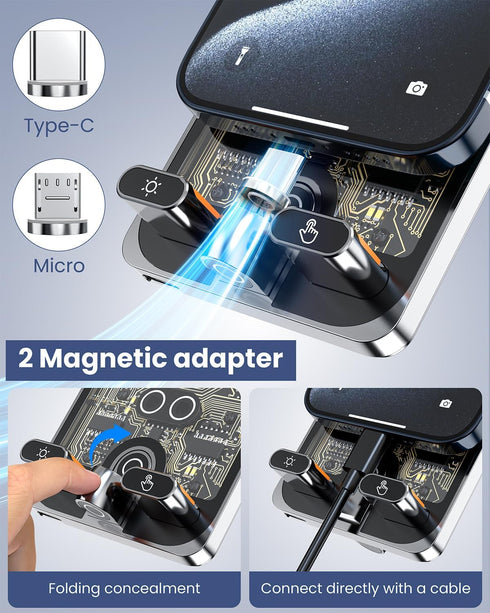 Type-C

Micro

2 Magnetic adapter

Folding concealment

Connect directly with a cable