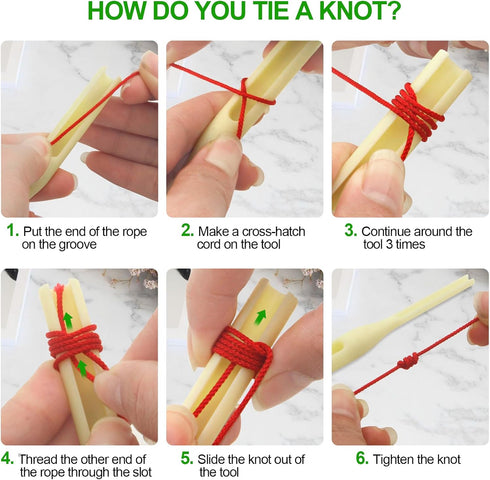 HOW DO YOU TIE A KNOT?

1. Put the end of the rope on the groove

2. Make a cross-hatch cord on the tool

3. Continue around the tool 3 times

4. Thread the other end of the rope through the slot

5. Slide the knot out of the tool

6. Tighten the knot