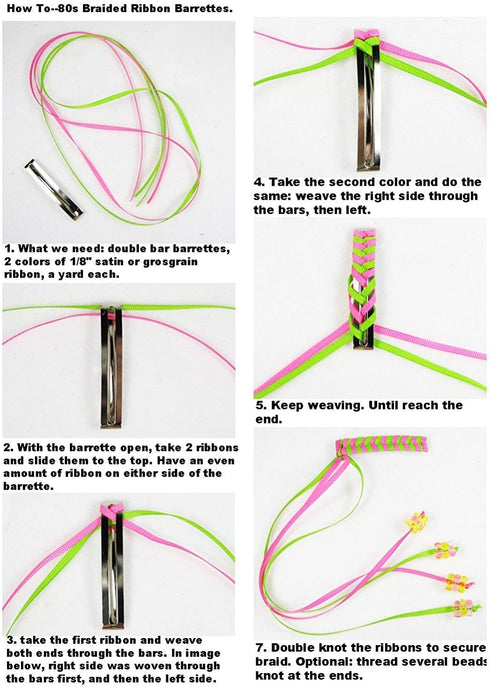 How To--80s Braided Ribbon Barrettes.

1. What we need: double bar barrettes, 2 colors of 1/8" satin or grosgrain ribbon, a yard each.

2. With the barrette open, take 2 ribbons and slide them to the top. Have an even amount of ribbon on either side of the barrette.

3. take the first ribbon and weave both ends through the bars. In image below, right side was woven through the bars first, and then the left side.

4. Take the second color and do the same: weave the right side through the bars, then left.

5. Keep weaving. Until reach the end.

7. Double knot the ribbons to secure braid. Optional: thread several beads knot at the ends.