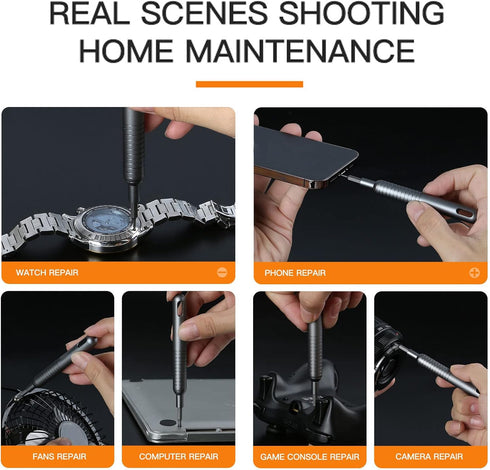 REAL SCENES SHOOTING
HOME MAINTENANCE

WATCH REPAIR

PHONE REPAIR

FANS REPAIR

COMPUTER REPAIR

GAME CONSOLE REPAIR

CAMERA REPAIR