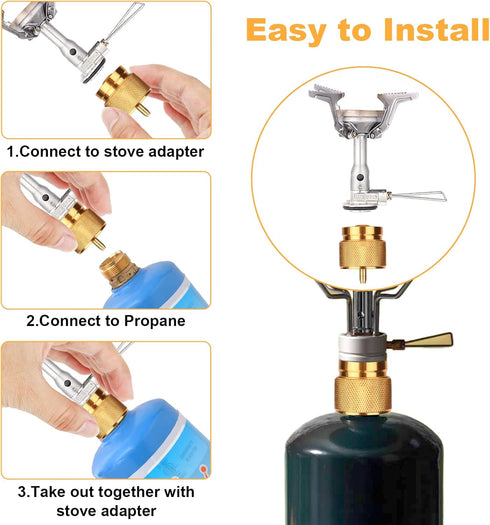 Easy to Install

1.Connect to stove adapter

2.Connect to Propane

3.Take out together with stove adapter