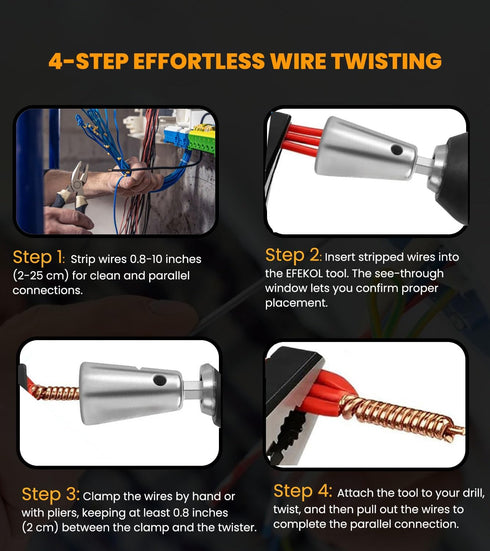 4-STEP EFFORTLESS WIRE TWISTING

Step 1: Strip wires 0.8-10 inches (2-25 cm) for clean and parallel connections.

Step 2: Insert stripped wires into the EFEKOL tool. The see-through window lets you confirm proper placement.

Step 3: Clamp the wires by hand or with pliers, keeping at least 0.8 inches (2 cm) between the clamp and the twister.

Step 4: Attach the tool to your drill, twist, and then pull out the wires to complete the parallel connection.