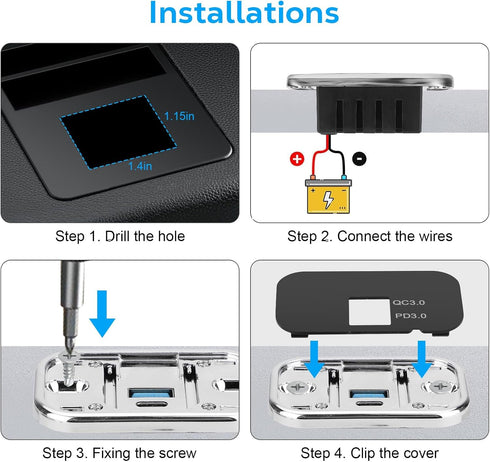 Installations

1.15in

1.4in

Step 1. Drill the hole

Step 2. Connect the wires

QC3.0

PD3.0

Step 3. Fixing the screw

Step 4. Clip the cover