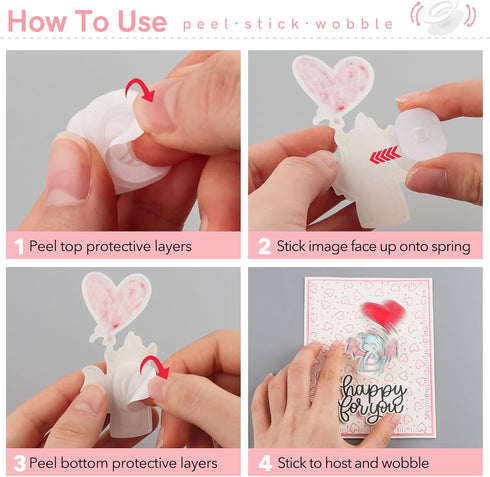 How To Use peel·stick·wobble

1 Peel top protective layers

2 Stick image face up onto spring

3 Peel bottom protective layers

happy for you

4 Stick to host and wobble