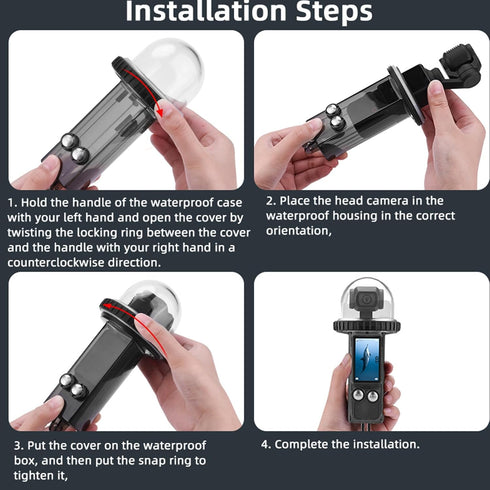 Installation Steps

1. Hold the handle of the waterproof case with your left hand and open the cover by twisting the locking ring between the cover and the handle with your right hand in a counterclockwise direction.

2. Place the head camera in the waterproof housing in the correct orientation,

3. Put the cover on the waterproof box, and then put the snap ring to tighten it,

4. Complete the installation.