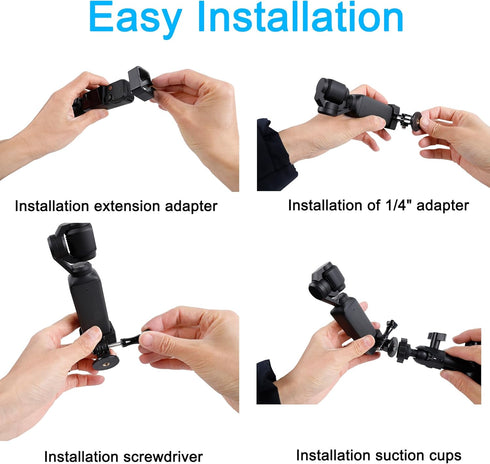 Easy Installation

Installation extension adapter

Installation of 1/4" adapter

Installation screwdriver

Installation suction cups