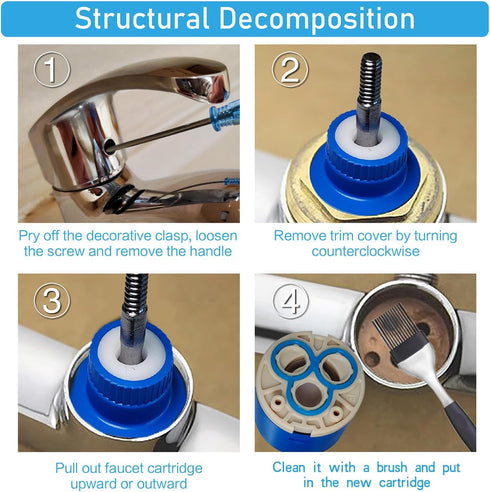 Structural Decomposition

①

Pry off the decorative clasp, loosen the screw and remove the handle

②

Remove trim cover by turning counterclockwise

③

Pull out faucet cartridge upward or outward

④

Clean it with a brush and put in the new cartridge