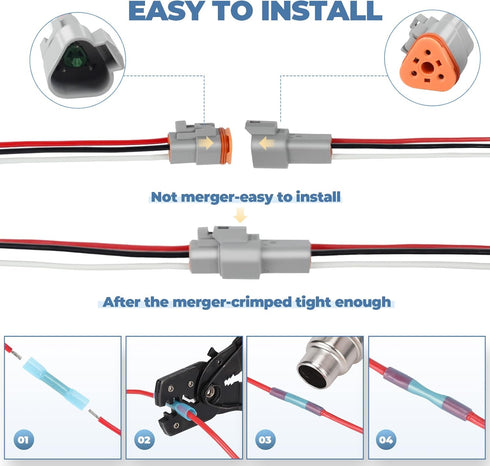 EASY TO INSTALL

Not merger-easy to install

After the merger-crimped tight enough

01

02

03

04