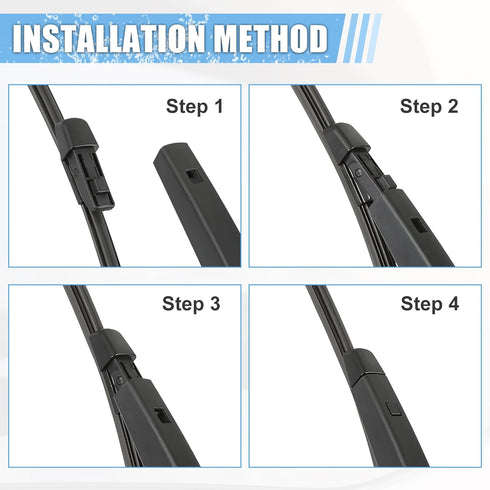 INSTALLATION METHOD

Step 1

Step 2

Step 3

Step 4