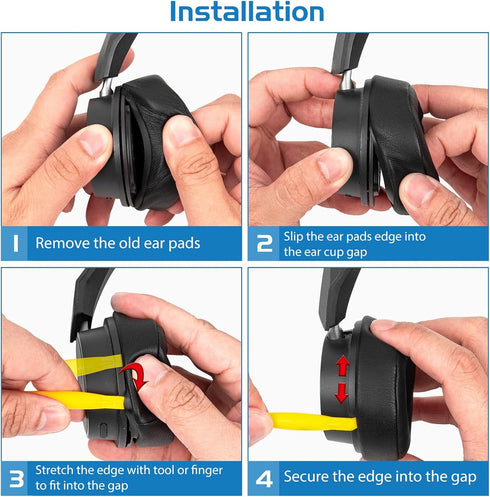 Installation

1 Remove the old ear pads

2 Slip the ear pads edge into the ear cup gap

3 Stretch the edge with tool or finger to fit into the gap

4 Secure the edge into the gap