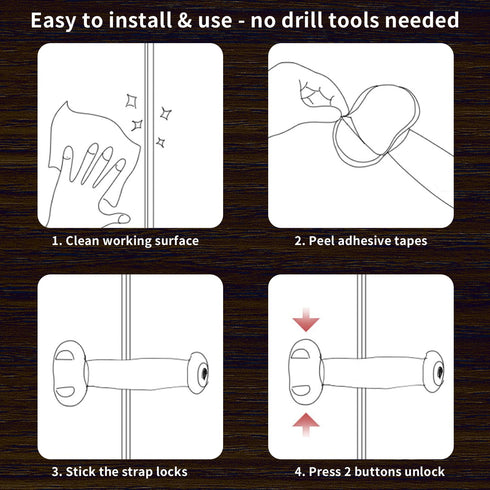 Easy to install & use - no drill tools needed

1. Clean working surface

2. Peel adhesive tapes

3. Stick the strap locks

4. Press 2 buttons unlock