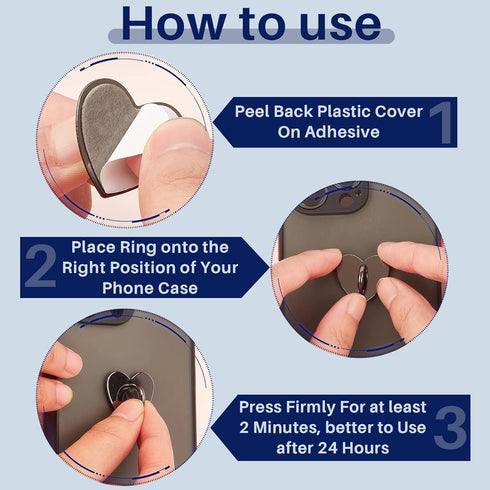 How to use

Peel Back Plastic Cover On Adhesive 1

2 Place Ring onto the Right Position of Your Phone Case

Press Firmly For at least 2 Minutes, better to Use after 24 Hours 3