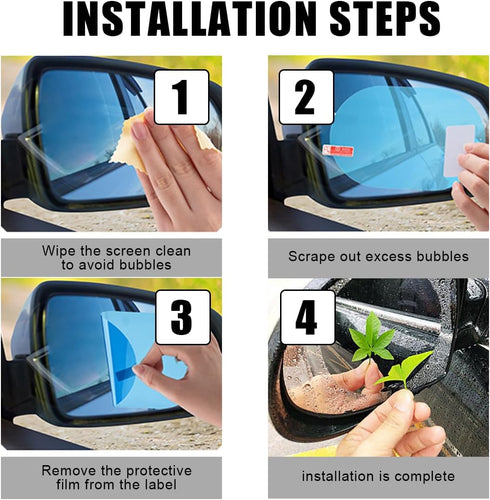 INSTALLATION STEPS

1

Wipe the screen clean to avoid bubbles

2

Scrape out excess bubbles

3

Remove the protective film from the label

4

installation is complete