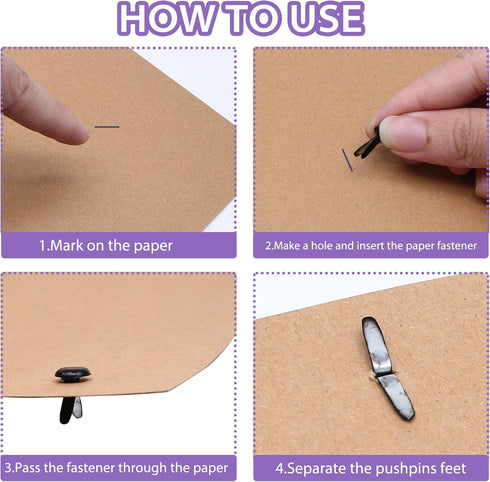 HOW TO USE

1.Mark on the paper

2.Make a hole and insert the paper fastener

3.Pass the fastener through the paper

4.Separate the pushpins feet