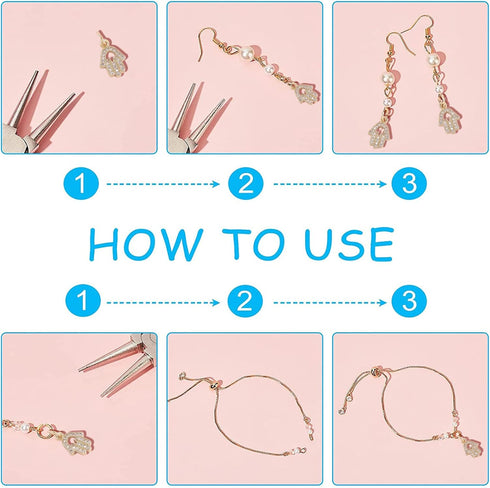 1 2 3

HOW TO USE

1 2 3