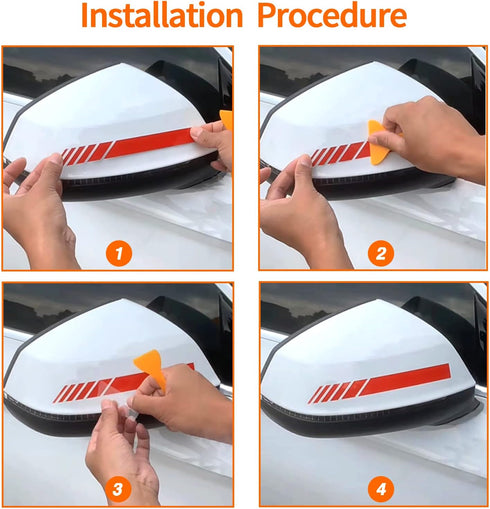 Installation Procedure

1

2

3

4