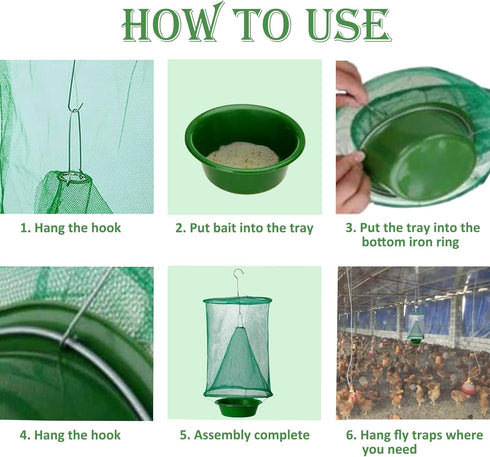 HOW TO USE

1. Hang the hook

2. Put bait into the tray

3. Put the tray into the bottom iron ring

4. Hang the hook

5. Assembly complete

6. Hang fly traps where you need