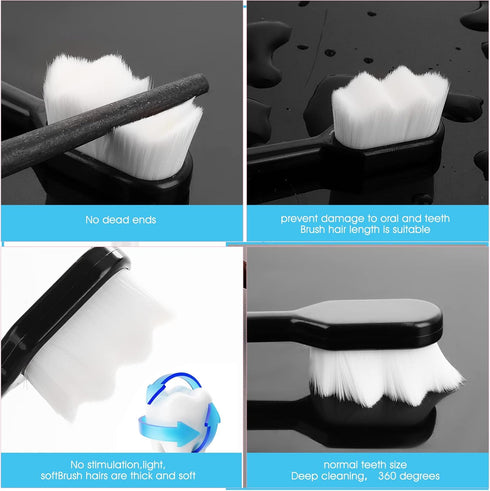 No dead ends

prevent damage to oral and teeth
Brush hair length is suitable

No stimulation,light,
softBrush hairs are thick and soft

normal teeth size
Deep cleaning, 360 degrees