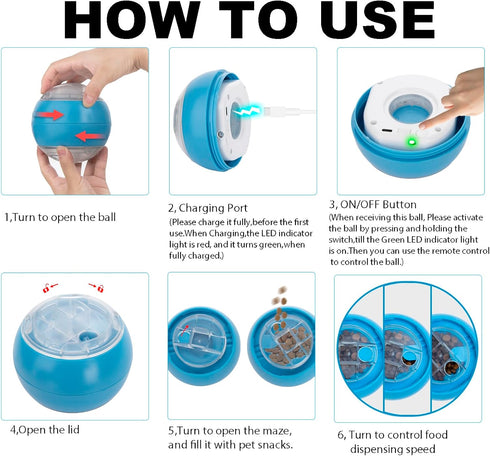 HOW TO USE

1,Turn to open the ball

2, Charging Port
(Please charge it fully,before the first use.When Charging,the LED indicator light is red, and it turns green,when fully charged.)

3, ON/OFF Button
(When receiving this ball, Please activate the ball by pressing and holding the switch,till the Green LED indicator light is on.Then you can use the remote control to control the ball.)

4,Open the lid

5,Turn to open the maze, and fill it with pet snacks.

6, Turn to control food dispensing speed