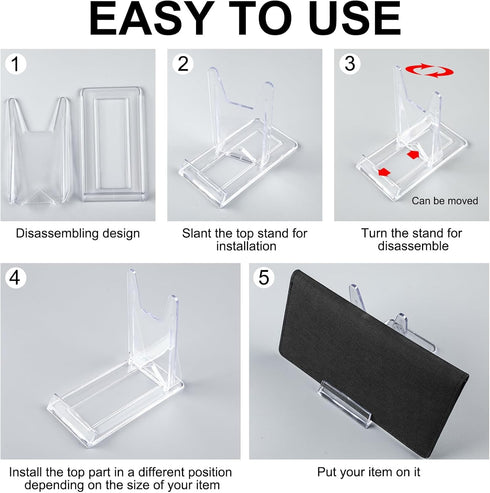 EASY TO USE

1

Disassembling design

2

Slant the top stand for installation

3

Can be moved

Turn the stand for disassemble

4

Install the top part in a different position depending on the size of your item

5

Put your item on it