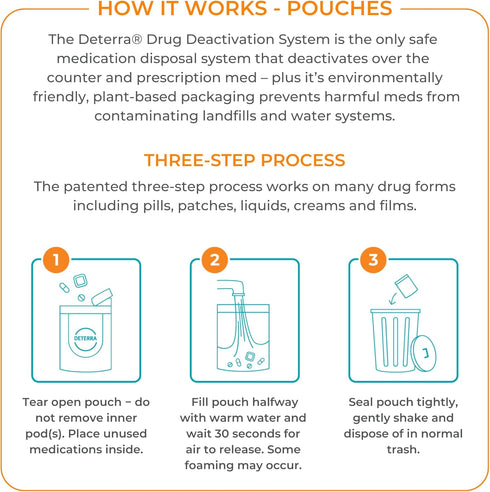 HOW IT WORKS - POUCHES

The Deterra® Drug Deactivation System is the only safe medication disposal system that deactivates over the counter and prescription med – plus it's environmentally friendly, plant-based packaging prevents harmful meds from contaminating landfills and water systems.

THREE-STEP PROCESS

The patented three-step process works on many drug forms including pills, patches, liquids, creams and films.

1

DETERRA

Tear open pouch – do not remove inner pod(s). Place unused medications inside.

2

Fill pouch halfway with warm water and wait 30 seconds for air to release. Some foaming may occur.

3

Seal pouch tightly, gently shake and dispose of in normal trash.