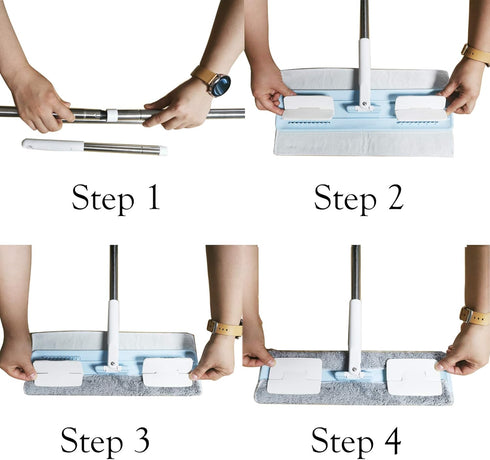 Step 1

Step 2

Step 3

Step 4