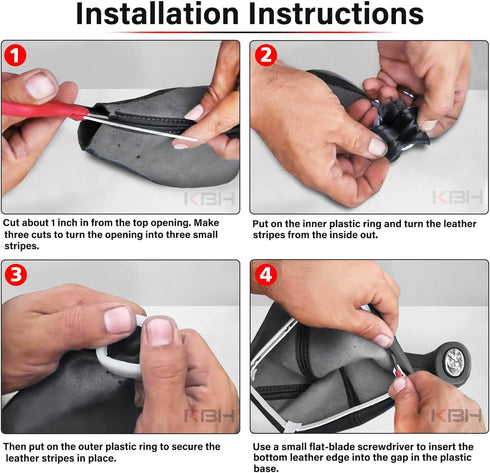 Installation Instructions

1

KBH

Cut about 1 inch in from the top opening. Make three cuts to turn the opening into three small stripes.

2

KBH

Put on the inner plastic ring and turn the leather stripes from the inside out.

3

KBH

Then put on the outer plastic ring to secure the leather stripes in place.

4

KBH

Use a small flat-blade screwdriver to insert the bottom leather edge into the gap in the plastic base.