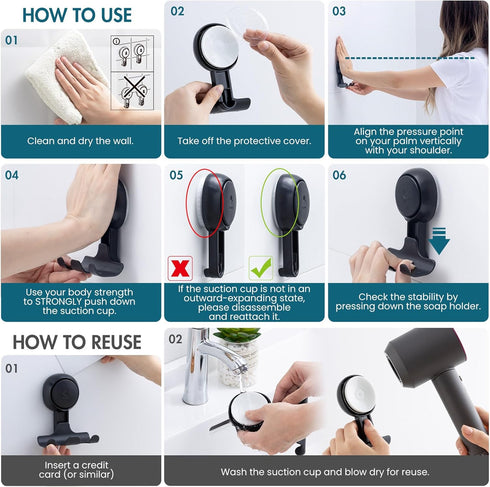 HOW TO USE

01

Clean and dry the wall.

02

Take off the protective cover.

03

Align the pressure point on your palm vertically with your shoulder.

04

Use your body strength to STRONGLY push down the suction cup.

05

If the suction cup is not in an outward-expanding state, please disassemble and reattach it.

06

Check the stability by pressing down the soap holder.

HOW TO REUSE

01

Insert a credit card (or similar)

02

Wash the suction cup and blow dry for reuse.