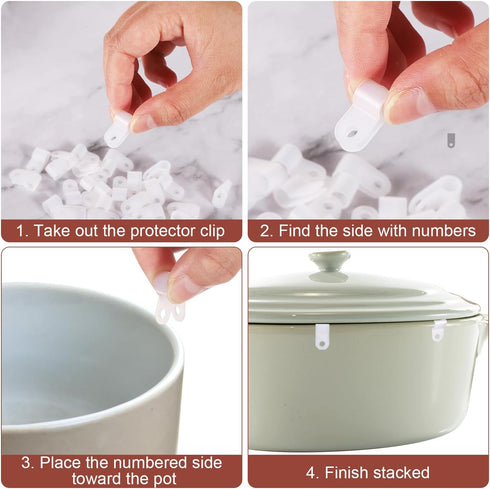 1. Take out the protector clip

2. Find the side with numbers

3. Place the numbered side toward the pot

4. Finish stacked