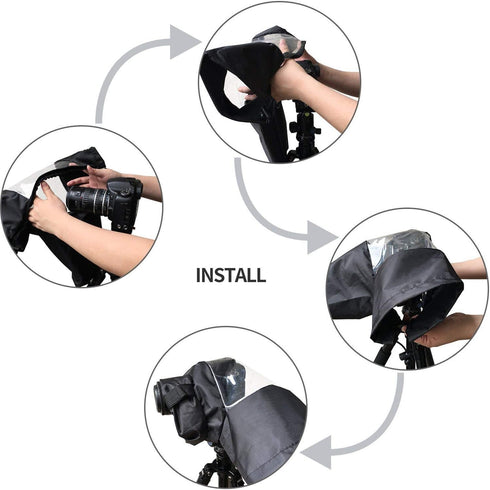 INSTALL