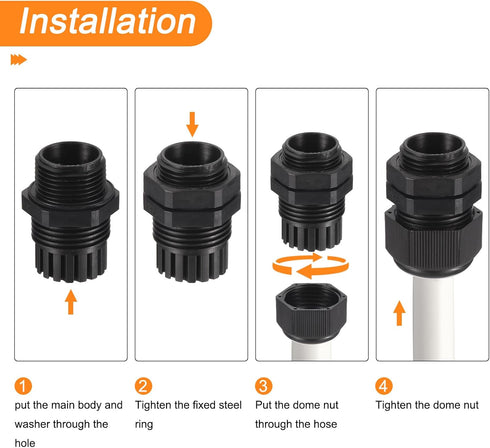 Installation

1
put the main body and washer through the hole

2
Tighten the fixed steel ring

3
Put the dome nut through the hose

4
Tighten the dome nut