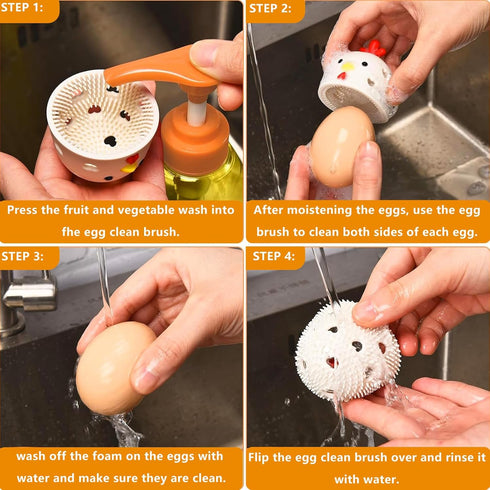 STEP 1:

Press the fruit and vegetable wash into fhe egg clean brush.

STEP 2:

After moistening the eggs, use the egg brush to clean both sides of each egg.

STEP 3:

wash off the foam on the eggs with water and make sure they are clean.

STEP 4:

Flip the egg clean brush over and rinse it with water.