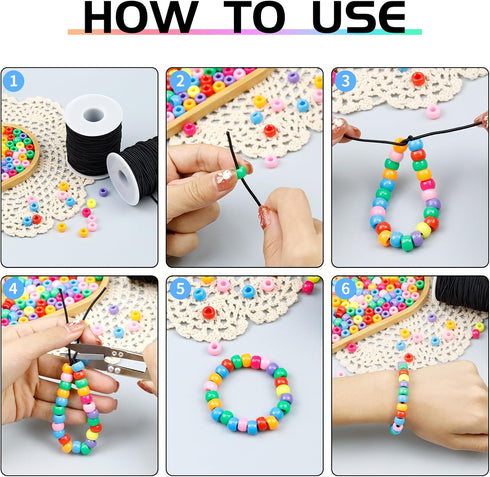 HOW TO USE

1

2

3

4

5

6