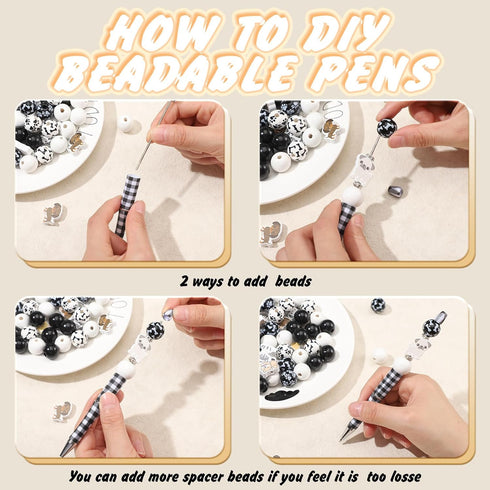 HOW TO DIY BEADABLE PENS

2 ways to add beads

You can add more spacer beads if you feel it is too losse