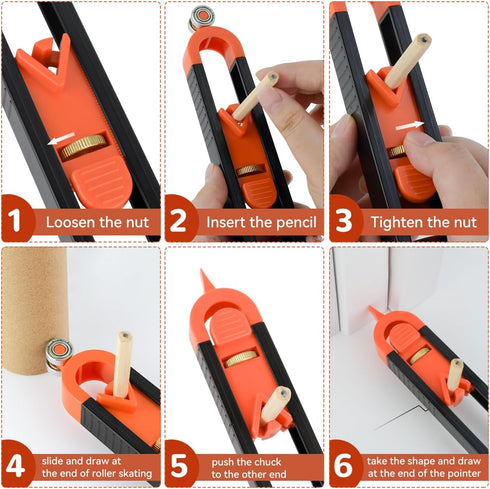 1 Loosen the nut

2 Insert the pencil

3 Tighten the nut

4 slide and draw at the end of roller skating

5 push the chuck to the other end

6 take the shape and draw at the end of the pointer