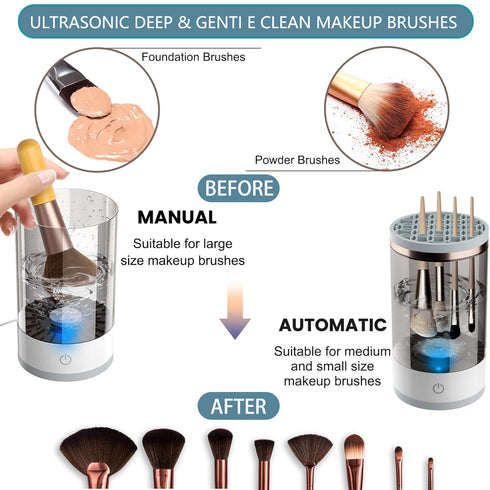 ULTRASONIC DEEP & GENTI E CLEAN MAKEUP BRUSHES

Foundation Brushes

Powder Brushes

BEFORE

MANUAL

Suitable for large size makeup brushes

AUTOMATIC

Suitable for medium and small size makeup brushes

AFTER