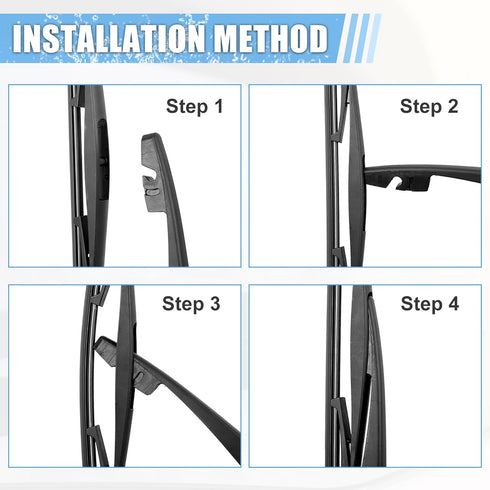 INSTALLATION METHOD

Step 1

Step 2

Step 3

Step 4