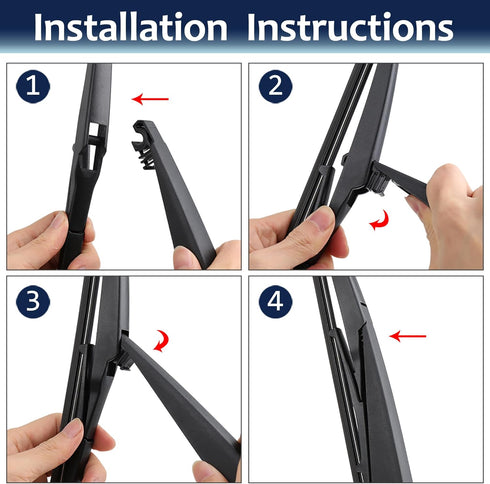 Installation Instructions

1

2

3

4