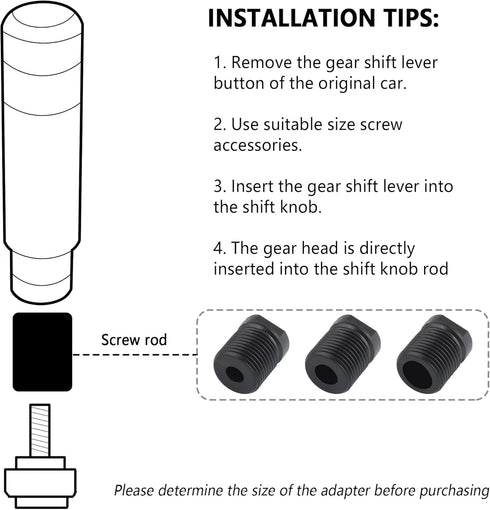 INSTALLATION TIPS:

1. Remove the gear shift lever button of the original car.

2. Use suitable size screw accessories.

3. Insert the gear shift lever into the shift knob.

4. The gear head is directly inserted into the shift knob rod

Screw rod

Please determine the size of the adapter before purchasing