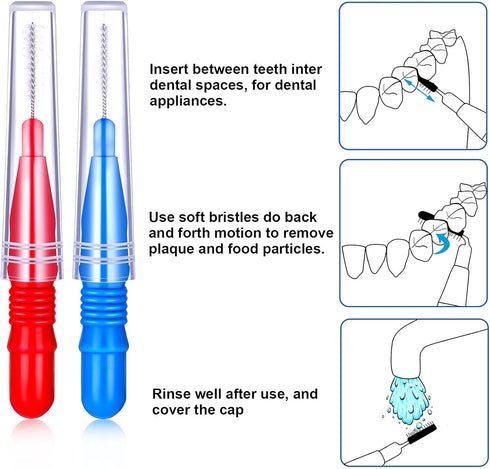 Insert between teeth inter dental spaces, for dental appliances.

Use soft bristles do back and forth motion to remove plaque and food particles.

Rinse well after use, and cover the cap