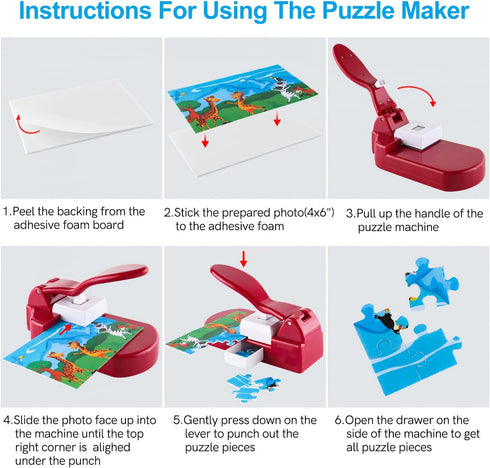 Instructions For Using The Puzzle Maker

1.Peel the backing from the adhesive foam board

2.Stick the prepared photo(4x6") to the adhesive foam

3.Pull up the handle of the puzzle machine

4.Slide the photo face up into the machine until the top right corner is alighed under the punch

5.Gently press down on the lever to punch out the puzzle pieces

6.Open the drawer on the side of the machine to get all puzzle pieces