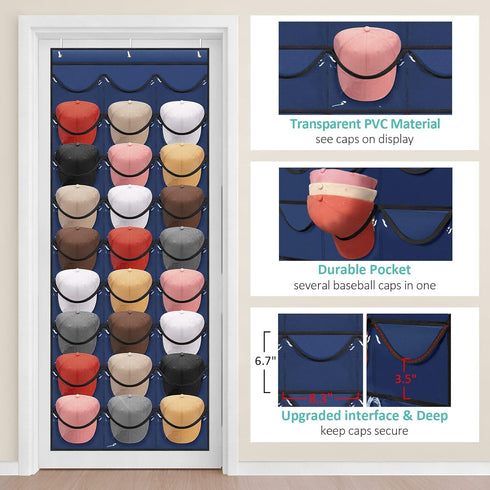 Transparent PVC Material
see caps on display

Durable Pocket
several baseball caps in one

6.7"
8.3"
3.5"

Upgraded interface & Deep
keep caps secure