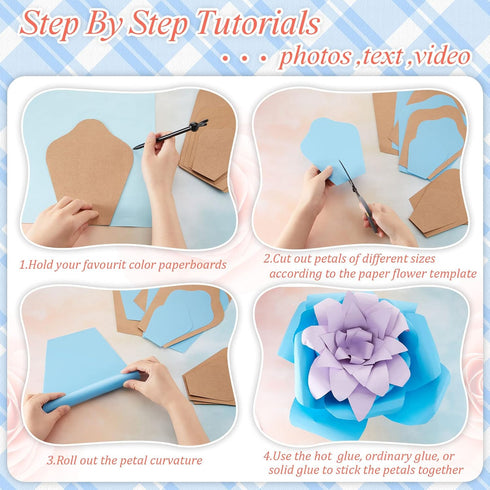 Step By Step Tutorials

• • • photos ,text ,video

1.Hold your favourit color paperboards

2.Cut out petals of different sizes according to the paper flower template

3.Roll out the petal curvature

4.Use the hot glue, ordinary glue, or solid glue to stick the petals together