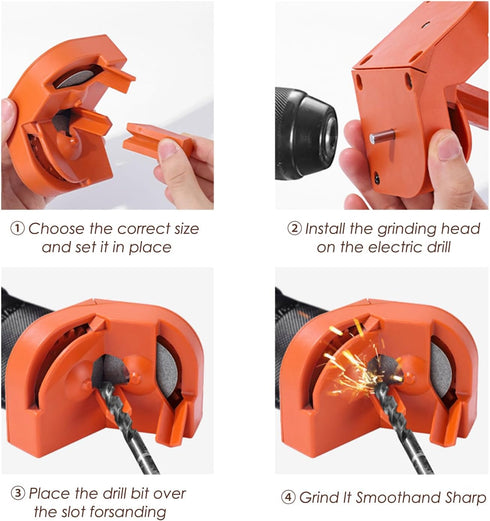 ① Choose the correct size and set it in place

② Install the grinding head on the electric drill

③ Place the drill bit over the slot forsanding

④ Grind It Smoothand Sharp