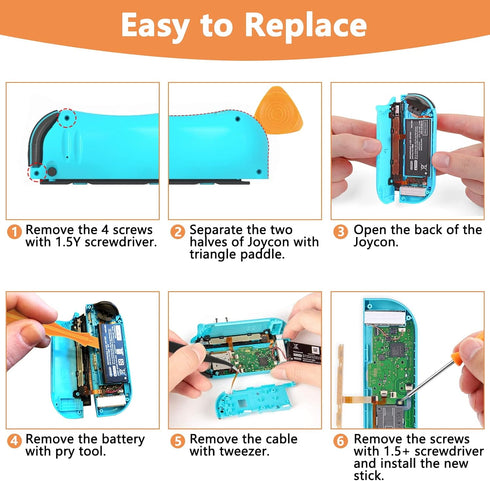 Easy to Replace

1 Remove the 4 screws with 1.5Y screwdriver.

2 Separate the two halves of Joycon with triangle paddle.

3 Open the back of the Joycon.

4 Remove the battery with pry tool.

5 Remove the cable with tweezer.

6 Remove the screws with 1.5+ screwdriver and install the new stick.