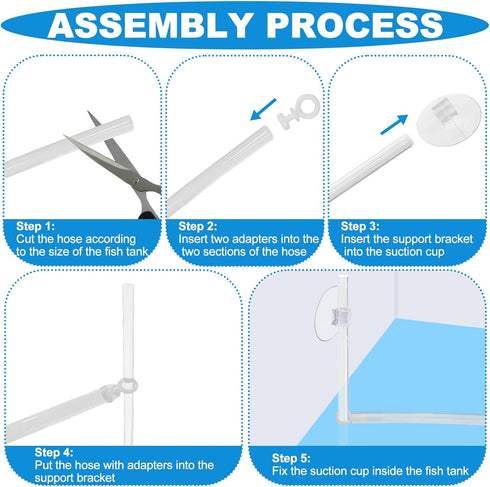 ASSEMBLY PROCESS

Step 1:
Cut the hose according to the size of the fish tank

Step 2:
Insert two adapters into the two sections of the hose

Step 3:
Insert the support bracket into the suction cup

Step 4:
Put the hose with adapters into the support bracket

Step 5:
Fix the suction cup inside the fish tank