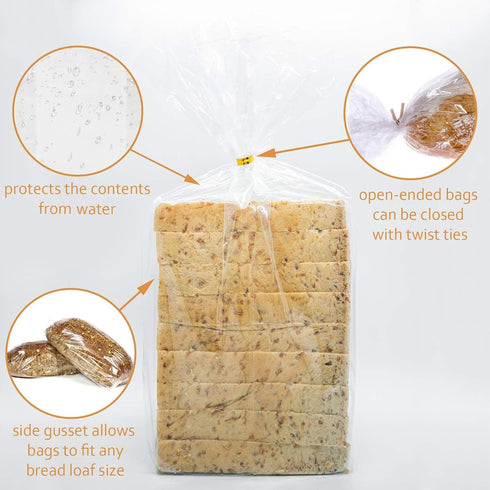 protects the contents from water

open-ended bags can be closed with twist ties

side gusset allows bags to fit any bread loaf size