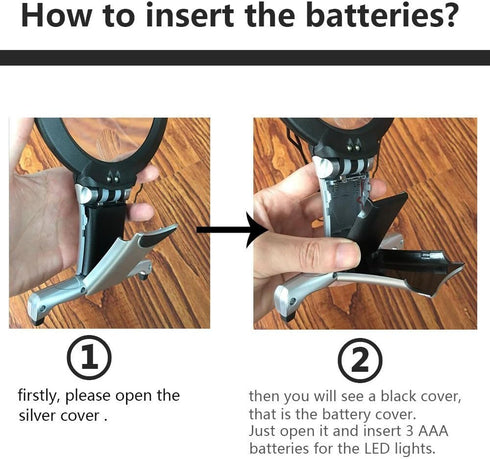 How to insert the batteries?

①

firstly, please open the silver cover .

②

then you will see a black cover, that is the battery cover.
Just open it and insert 3 AAA batteries for the LED lights.