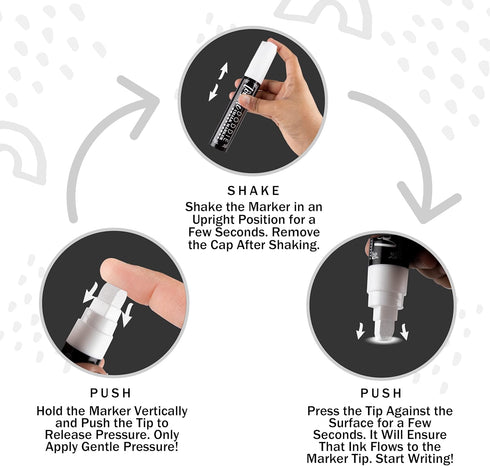 SHAKE
Shake the Marker in an Upright Position for a Few Seconds. Remove the Cap After Shaking.

PUSH
Hold the Marker Vertically and Push the Tip to Release Pressure. Only Apply Gentle Pressure!

PUSH
Press the Tip Against the Surface for a Few Seconds. It Will Ensure That Ink Flows to the Marker Tip. Start Writing!